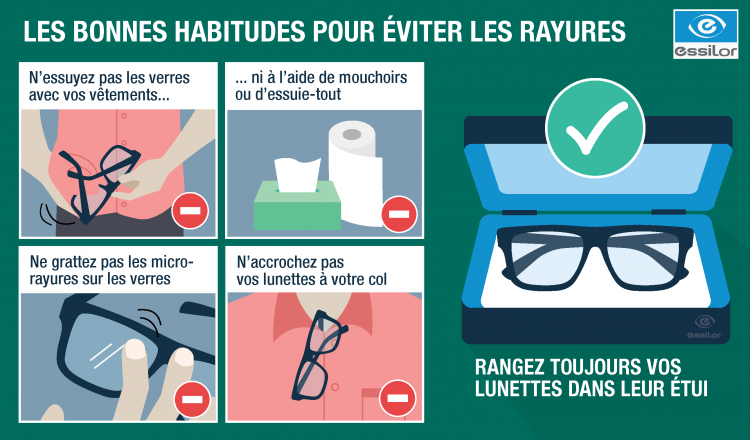 LES BONNES HABITUDES POUR ÉVITER LES RAYURES

essilor

N'essuyez pas les verres avec vos vêtements...

... ni à l'aide de mouchoirs ou d'essuie-tout

Ne grattez pas les micro-rayures sur les verres

N'accrochez pas vos lunettes à votre col

essilor

RANGEZ TOUJOURS VOS LUNETTES DANS LEUR ÉTUI